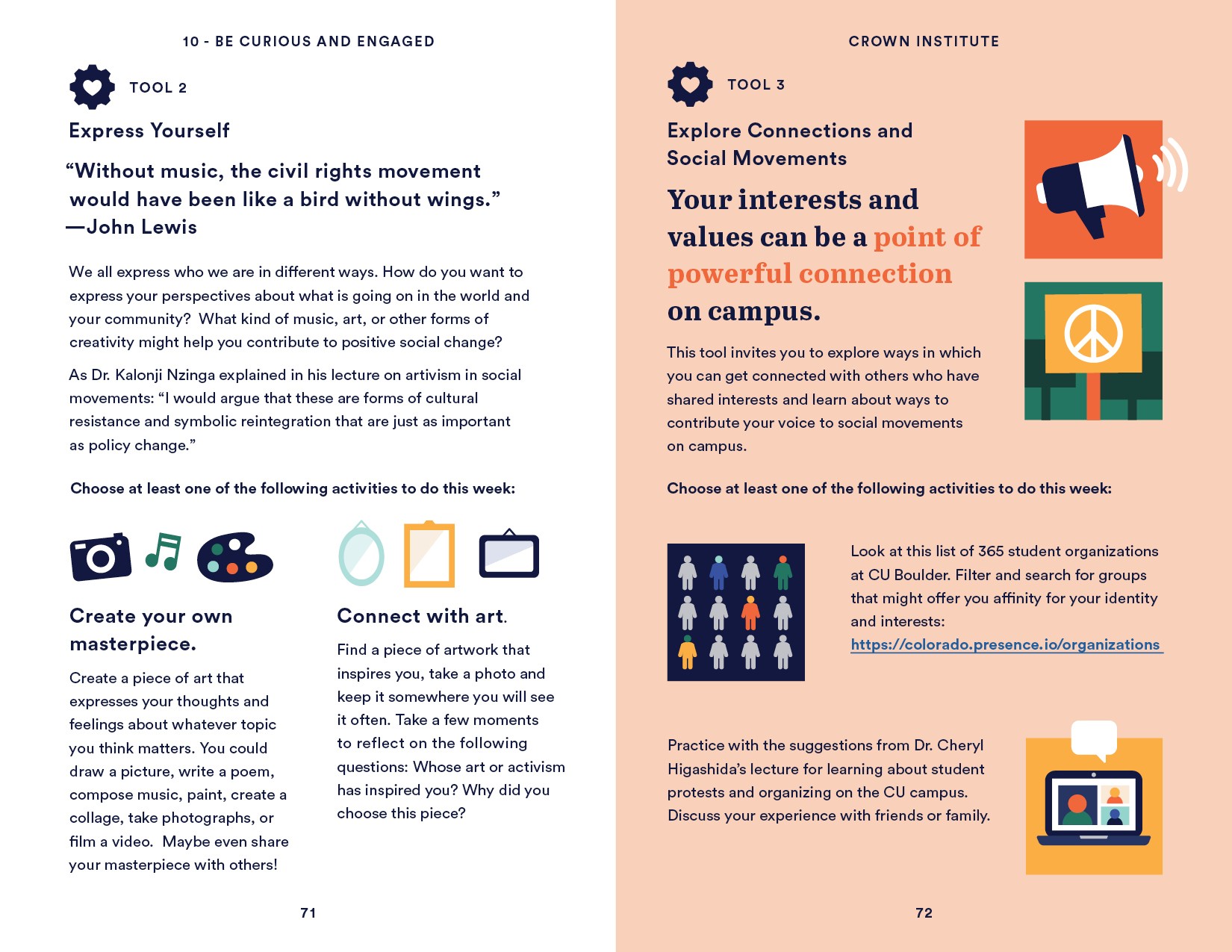 10 - BE CURIOUS AND ENGAGED

TOOL 2

Express Yourself

“Without music, the civil rights movement would have been like a bird without wings.” —John Lewis

We all express who we are in different ways. How do you want to express your perspectives about what is going on in the world and your community? What kind of music, art, or other forms of creativity might help you contribute to positive social change?

As Dr. Kalonji Nzinga explained in his lecture on artivism in social movements: “I would argue that these are forms of cultural resistance and symbolic reintegration that are just as important as policy change.”

Choose at least one of the following activities to do this week:

Create your own masterpiece.

Create a piece of art that expresses your thoughts and feelings about whatever topic you think matters. You could draw a picture, write a poem, compose music, paint, create a collage, take photographs, or film a video. Maybe even share your masterpiece with others!

Connect with art.

Find a piece of artwork that inspires you, take a photo and keep it somewhere you will see it often. Take a few moments to reflect on the following questions: Whose art or activism has inspired you? Why did you choose this piece?

71

CROWN INSTITUTE

TOOL 3

Explore Connections and Social Movements

Your interests and values can be a point of powerful connection on campus.

This tool invites you to explore ways in which you can get connected with others who have shared interests and learn about ways to contribute your voice to social movements on campus.

Choose at least one of the following activities to do this week:

Look at this list of 365 student organizations at CU Boulder. Filter and search for groups that might offer you affinity for your identity and interests: https://colorado.presence.io/organizations

Practice with the suggestions from Dr. Cheryl Higashida’s lecture for learning about student protests and organizing on the CU campus. Discuss your experience with friends or family.

72